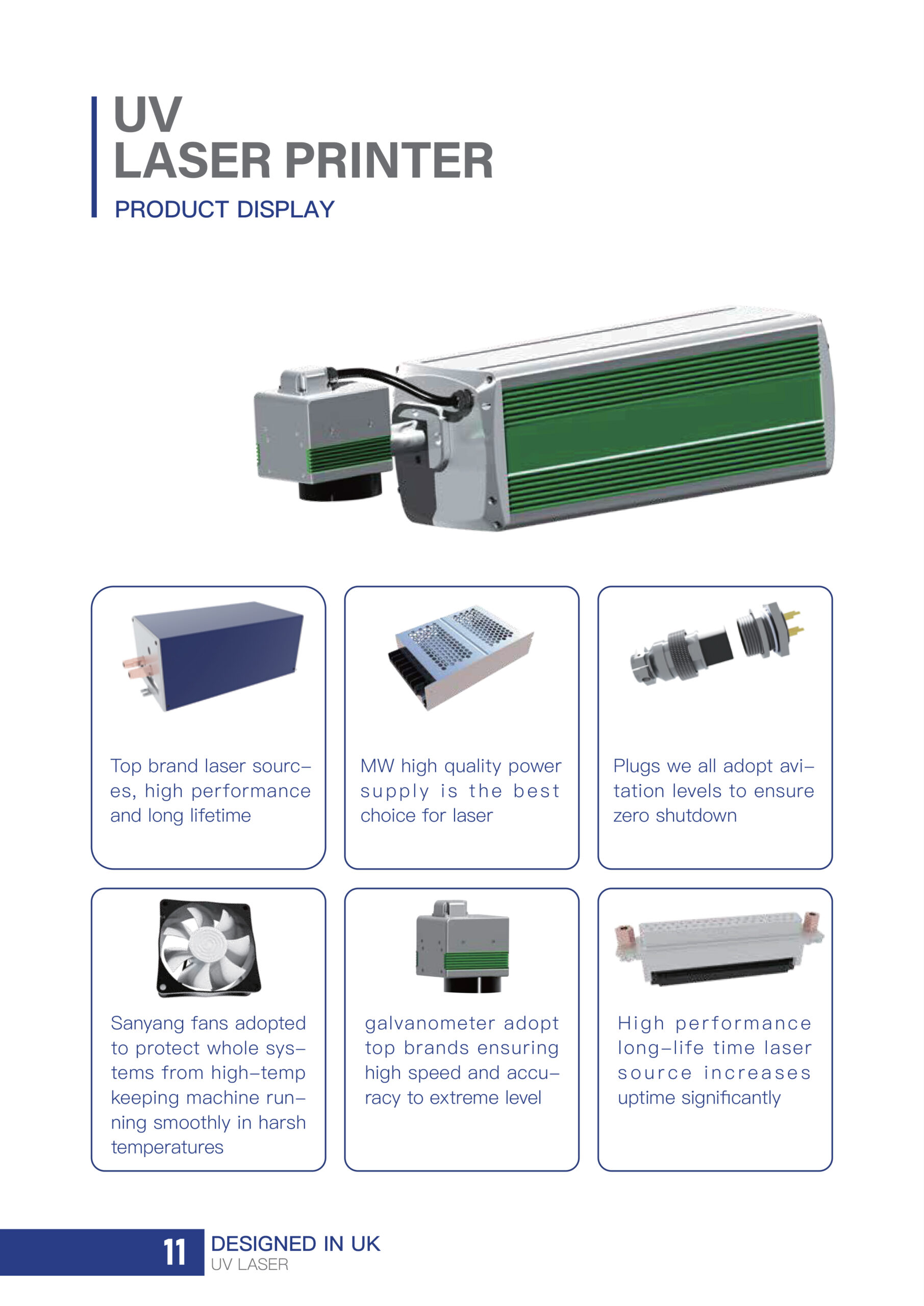 UV
LASER PRINTER
PRODUCT DISPLAY

Top brand laser sources, high performance and long lifetime

MW high quality power supply is the best choice for laser

Plugs we all adopt aviation levels to ensure zero shutdown

Sanyang fans adopted to protect whole systems from high-temp keeping machine running smoothly in harsh temperatures

galvanometer adopt top brands ensuring high speed and accuracy to extreme level

High performance long-life time laser source increases uptime significantly

11 DESIGNED IN UK
UV LASER