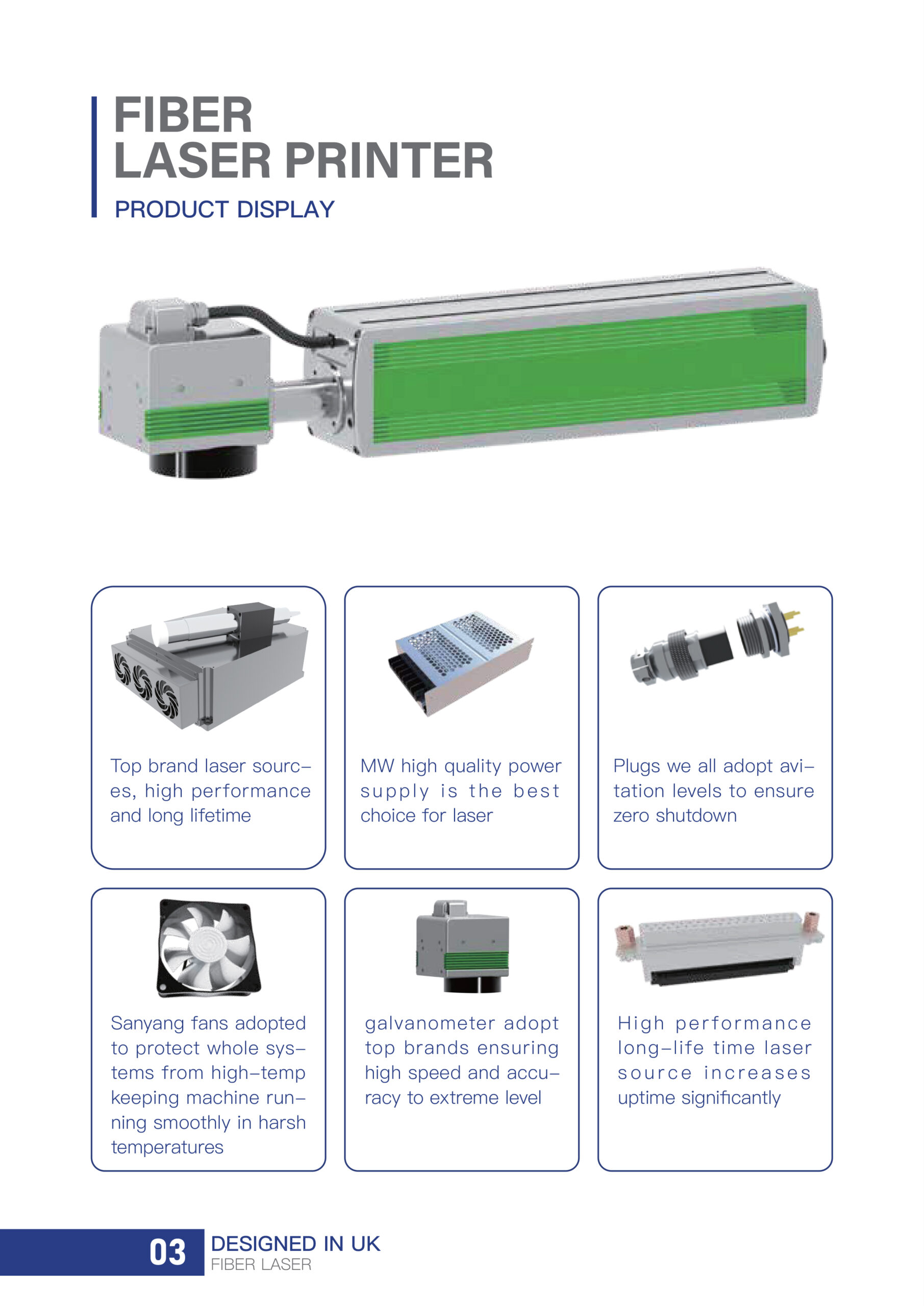 FIBER
LASER PRINTER
PRODUCT DISPLAY

Top brand laser sources, high performance and long lifetime

MW high quality power supply is the best choice for laser

Plugs we all adopt aviation levels to ensure zero shutdown

Sanyang fans adopted to protect whole systems from high-temp keeping machine running smoothly in harsh temperatures

galvanometer adopt top brands ensuring high speed and accuracy to extreme level

High performance long-life time laser source increases uptime significantly

03 DESIGNED IN UK
FIBER LASER