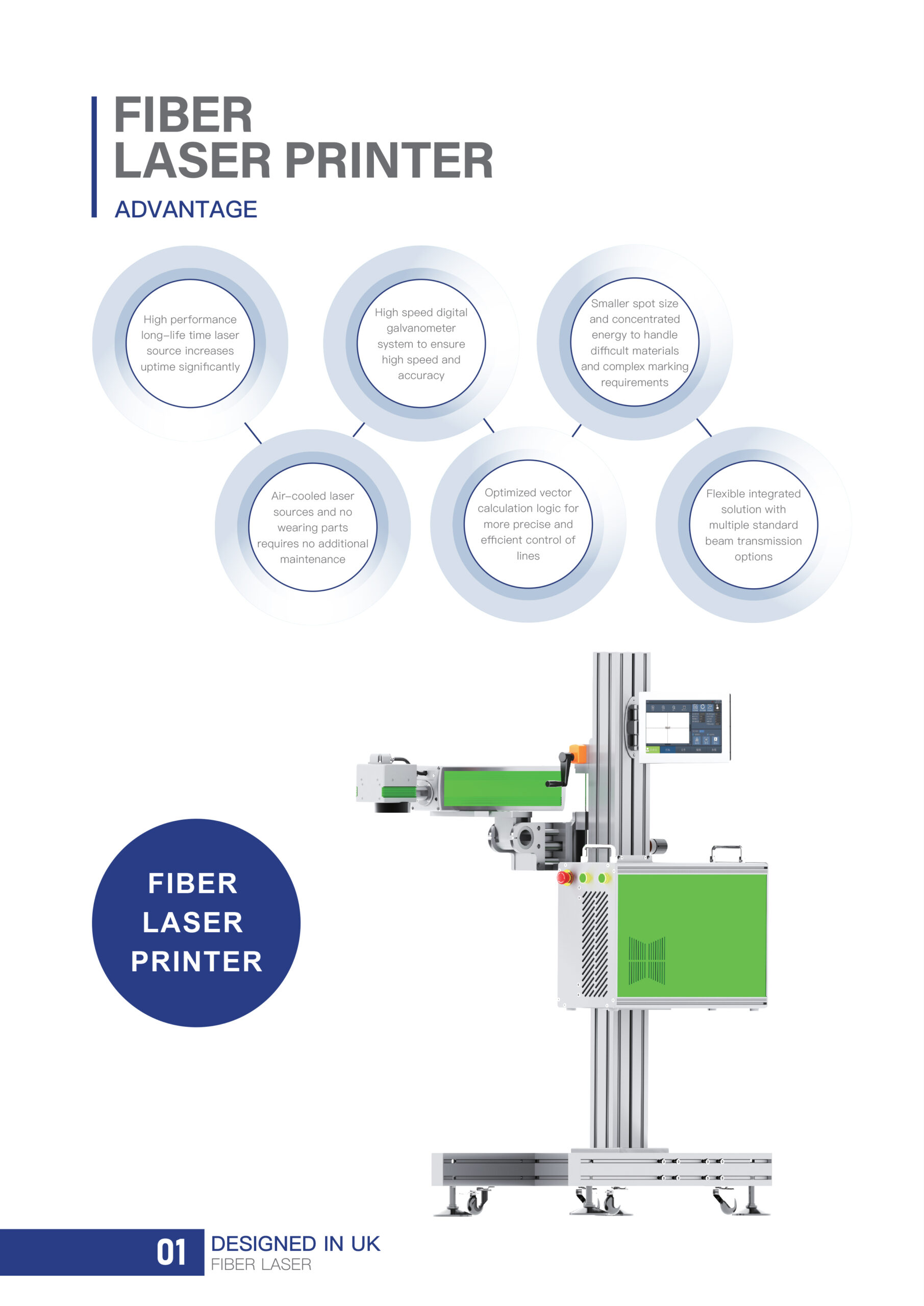 FIBER LASER PRINTER

ADVANTAGE

High performance long–life time laser source increases uptime significantly

High speed digital galvanometer system to ensure high speed and accuracy

Smaller spot size and concentrated energy to handle difficult materials and complex marking requirements

Air–cooled laser sources and no wearing parts requires no additional maintenance

Optimized vector calculation logic for more precise and efficient control of lines

Flexible integrated solution with multiple standard beam transmission options

FIBER LASER PRINTER

01 DESIGNED IN UK
FIBER LASER